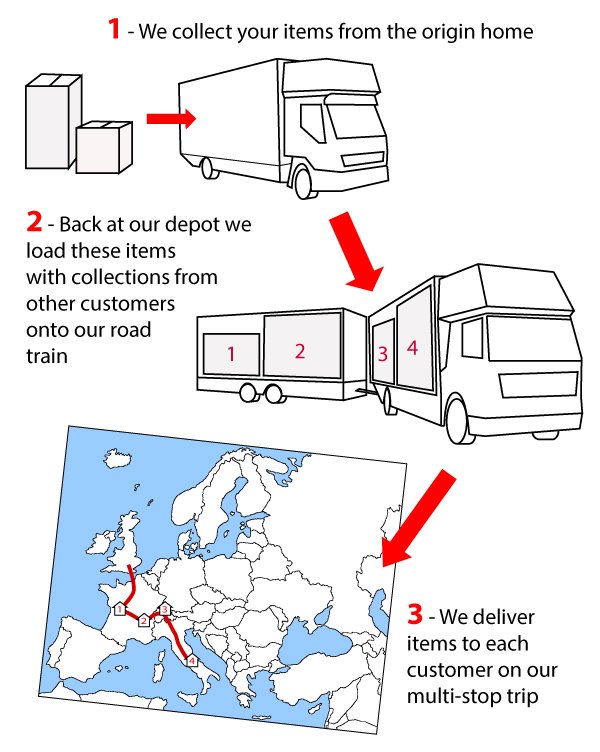 1 - We collect your items from the origin home

2 - Back at our depot we load these items with collections from other customers onto our road train

1

2

3

4

1

2

3

4

3 - We deliver items to each customer on our multi-stop trip